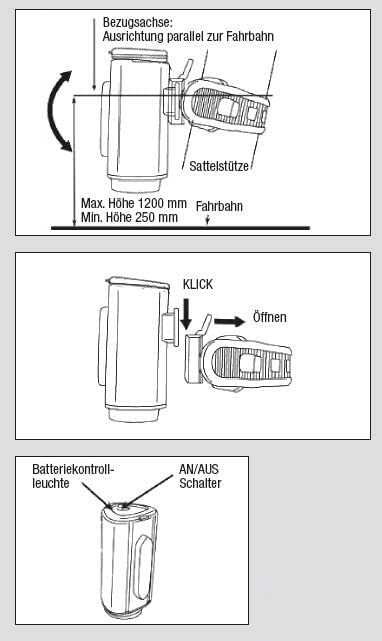 Bezugsachse:
Ausrichtung parallel zur Fahrbahn

Sattelstütze

Max. Höhe 1200 mm
Min. Höhe 250 mm

Fahrbahn

KLICK

Öffnen

Batteriekontrollleuchte

AN/AUS Schalter