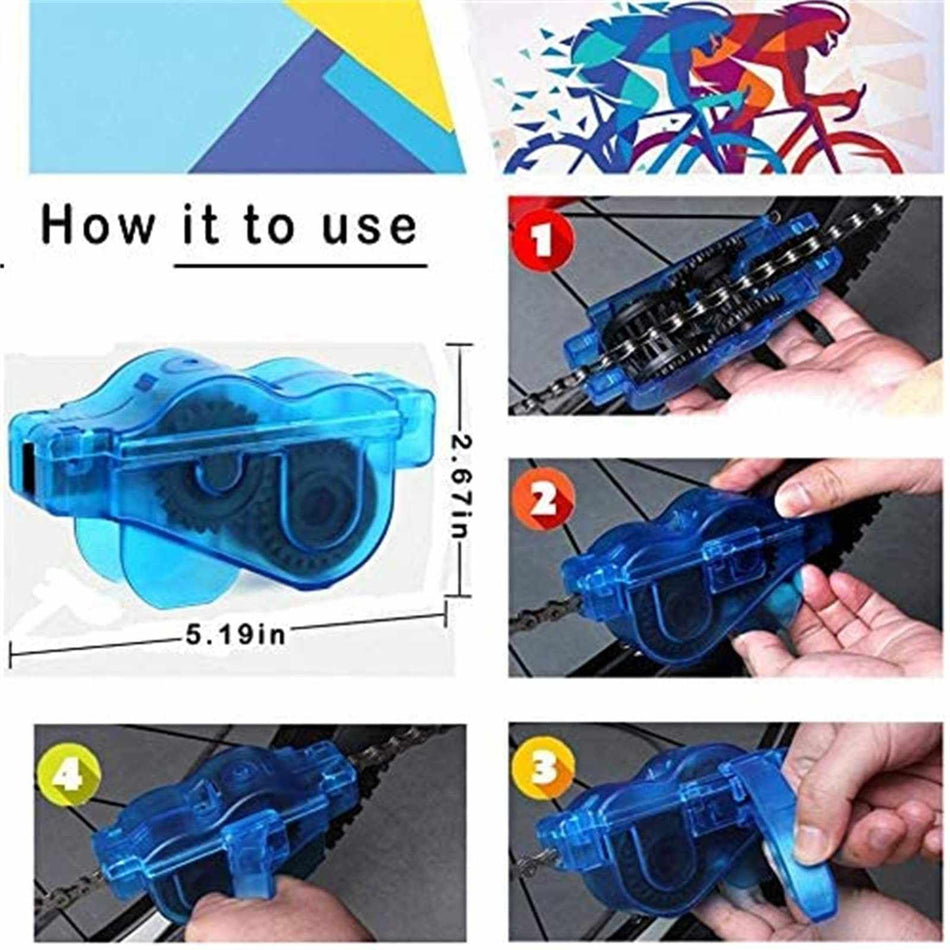 How it to use

1

2.67in

5.19in

2

4

3