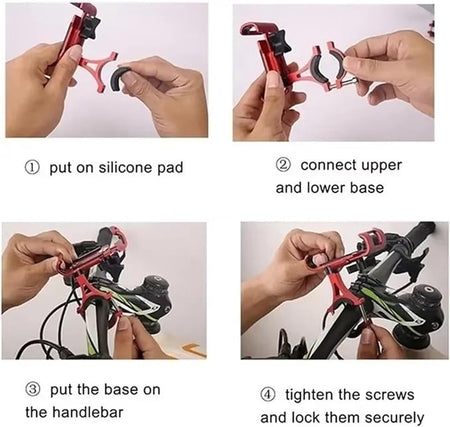 ① put on silicone pad

② connect upper and lower base

③ put the base on the handlebar

④ tighten the screws and lock them securely