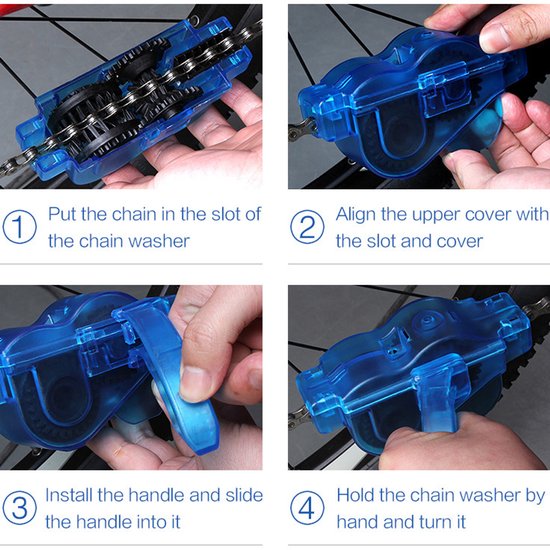 ① Put the chain in the slot of the chain washer

② Align the upper cover with the slot and cover

③ Install the handle and slide the handle into it

④ Hold the chain washer by hand and turn it