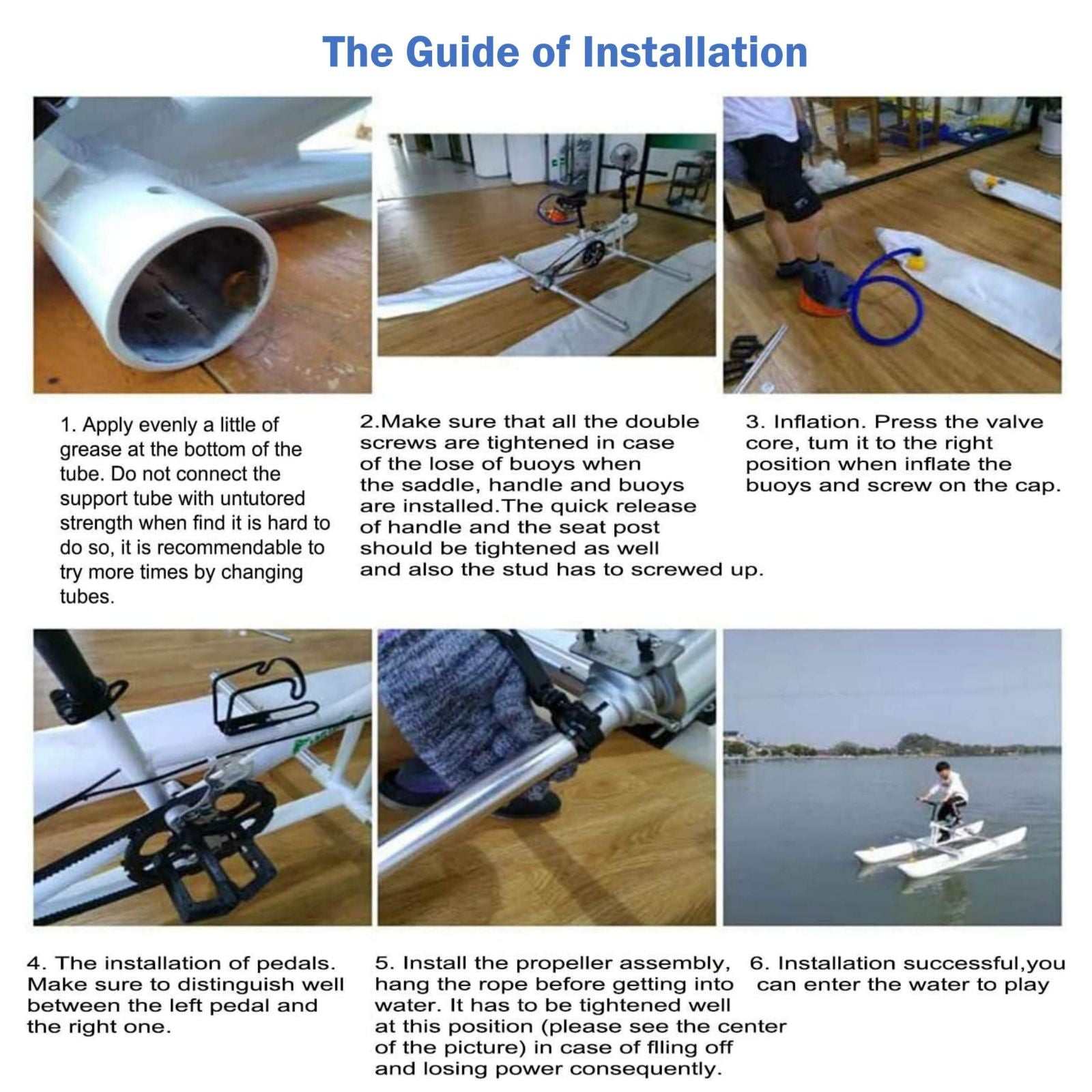 The Guide of Installation

1. Apply evenly a little of grease at the bottom of the tube. Do not connect the support tube with untutored strength when find it is hard to do so, it is recommendable to try more times by changing tubes.

2.Make sure that all the double screws are tightened in case of the lose of buoys when the saddle, handle and buoys are installed.The quick release of handle and the seat post should be tightened as well and also the stud has to screwed up.

3. Inflation. Press the valve core, tum it to the right position when inflate the buoys and screw on the cap.

4. The installation of pedals. Make sure to distinguish well between the left pedal and the right one.

5. Install the propeller assembly, hang the rope before getting into water. It has to be tightened well at this position (please see the center of the picture) in case of flling off and losing power consequently.

6. Installation successful,you can enter the water to play